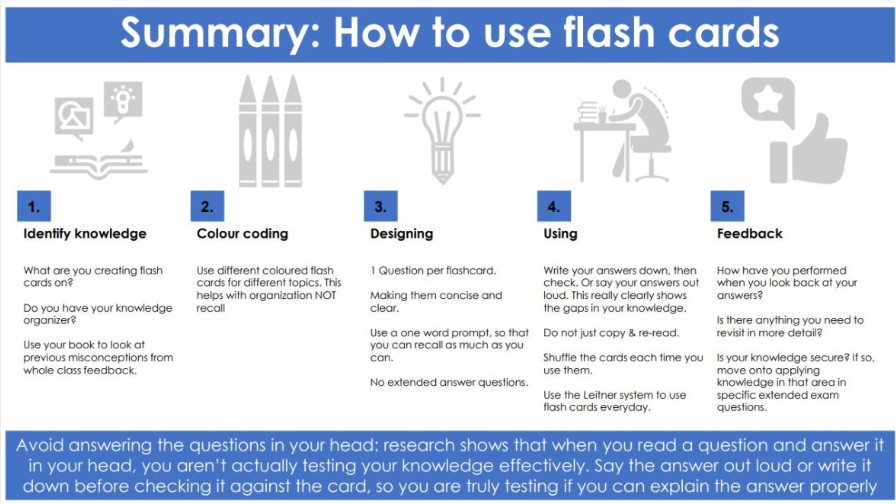 Summary: How to use flash cards

1.

Identify knowledge

What are you creating flash cards on?

Do you have your knowledge organizer?

Use your book to look at previous misconceptions from whole class feedback.

2.

Colour coding

Use different coloured flash cards for different topics. This helps with organization NOT recall

3.

Designing

1 Question per flashcard.

Making them concise and clear.

Use a one word prompt, so that you can recall as much as you can.

No extended answer questions.

4.

Using

Write your answers down, then check. Or say your answers out loud. This really clearly shows the gaps in your knowledge.

Do not just copy & re-read.

Shuffle the cards each time you use them.

Use the Leitner system to use flash cards everyday.

5.

Feedback

How have you performed when you look back at your answers?

Is there anything you need to revisit in more detail?

Is your knowledge secure? If so, move onto applying knowledge in that area in specific extended exam questions.

Avoid answering the questions in your head: research shows that when you read a question and answer it in your head, you aren't actually testing your knowledge effectively. Say the answer out loud or write it down before checking it against the card, so you are truly testing if you can explain the answer properly